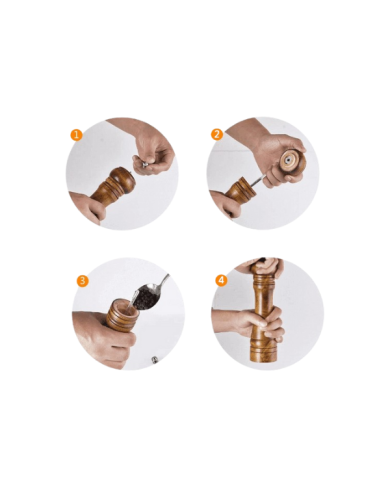 1

2

3

4