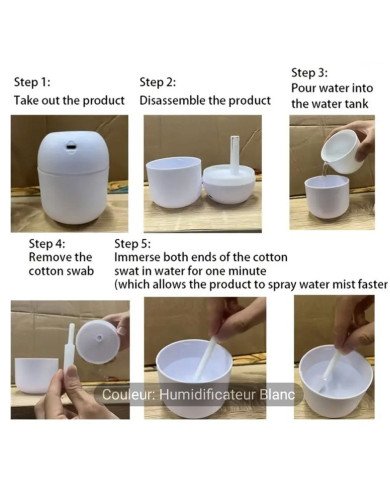 Step 1:
Take out the product

Step 2:
Disassemble the product

Step 3:
Pour water into the water tank

Step 4:
Remove the cotton swab

Step 5:
Immerse both ends of the cotton swat in water for one minute (which allows the product to spray water mist faster

Couleur: Humidificateur Blanc