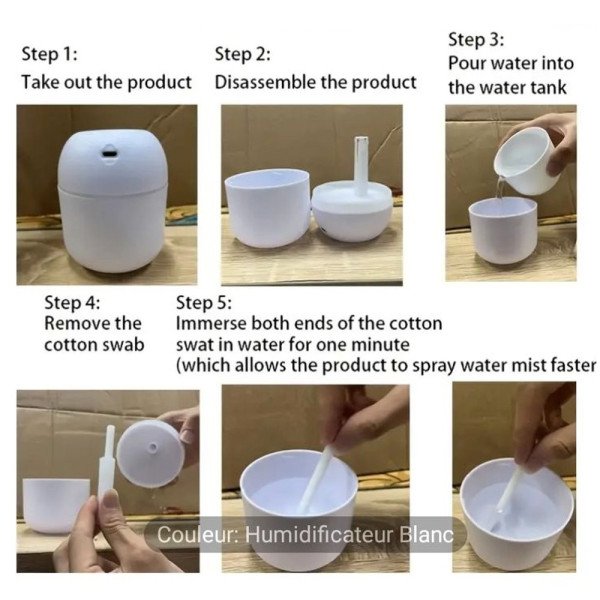 Step 1:
Take out the product

Step 2:
Disassemble the product

Step 3:
Pour water into the water tank

Step 4:
Remove the cotton swab

Step 5:
Immerse both ends of the cotton swat in water for one minute (which allows the product to spray water mist faster

Couleur: Humidificateur Blanc