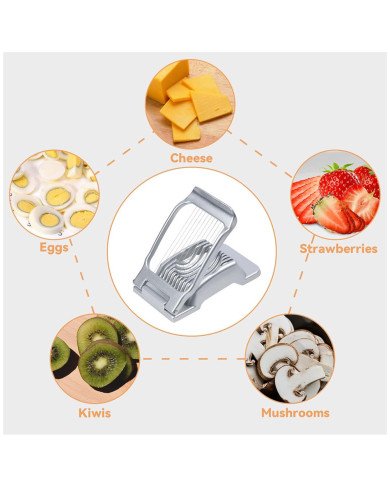 Cheese

Eggs

Strawberries

Kiwis

Mushrooms